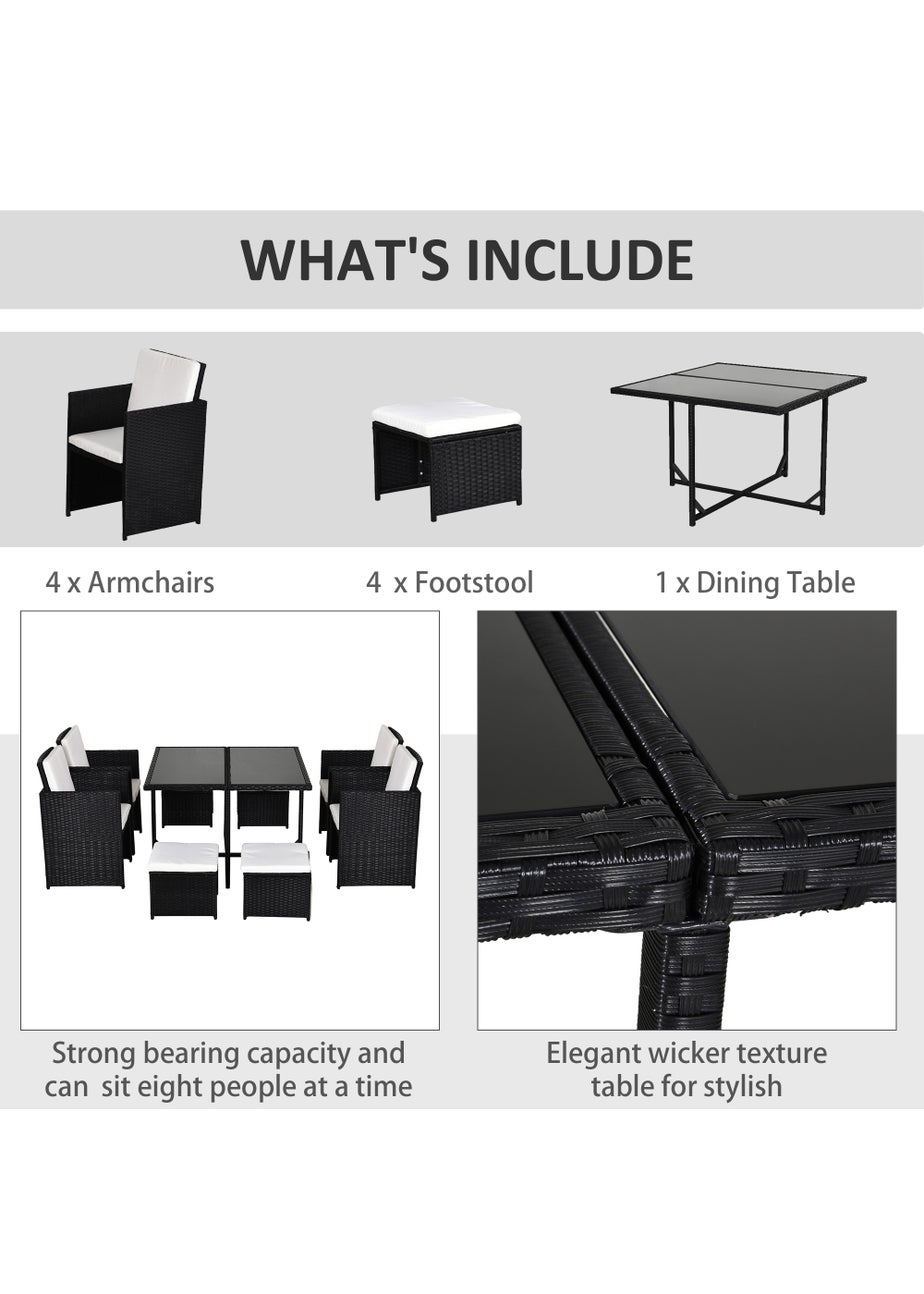 WHAT'S INCLUDE

4 x Armchairs

4 x Footstool

1 x Dining Table

Strong bearing capacity and can sit eight people at a time

Elegant wicker texture table for stylish