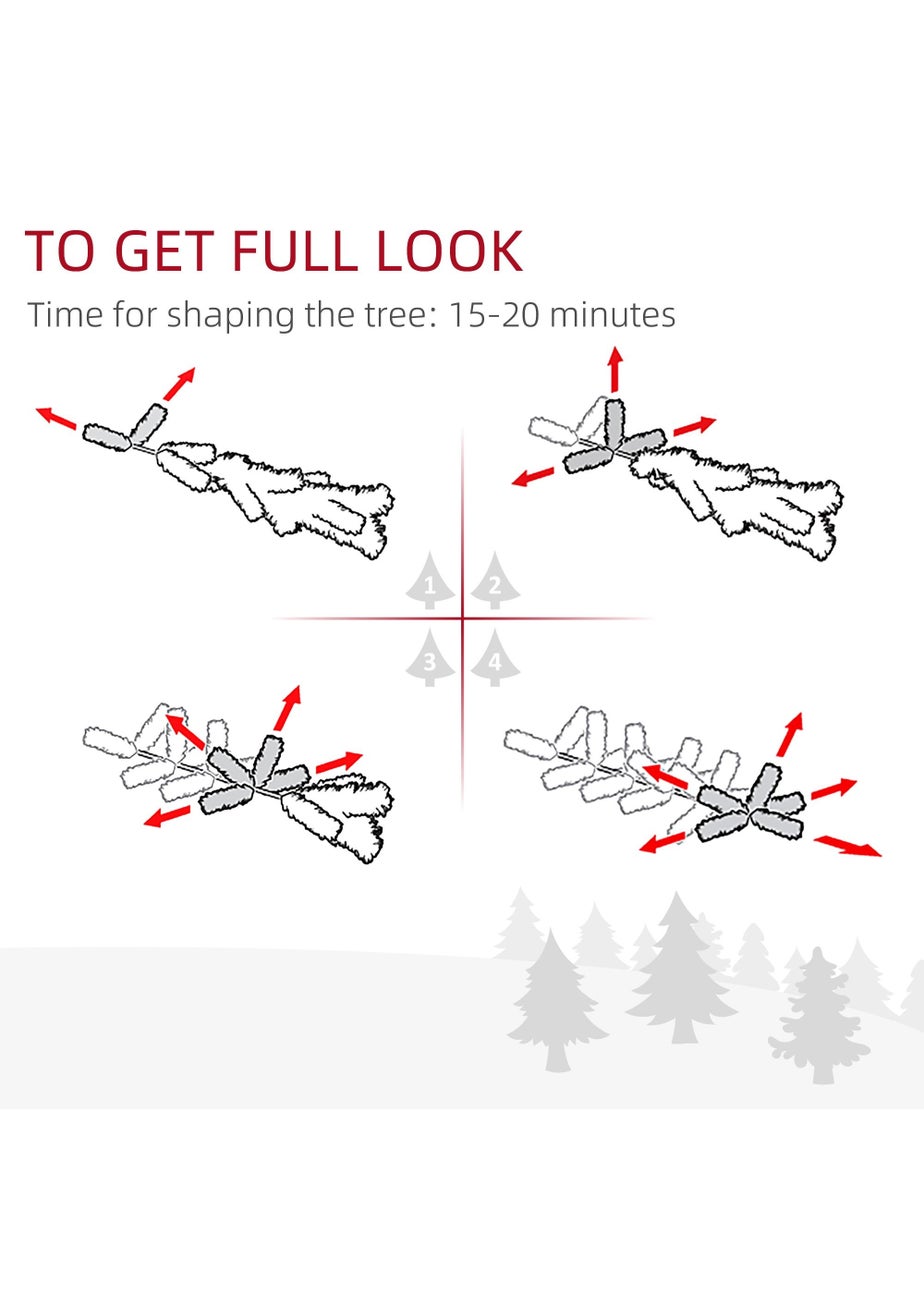 TO GET FULL LOOK

Time for shaping the tree: 15-20 minutes

1 2
3 4