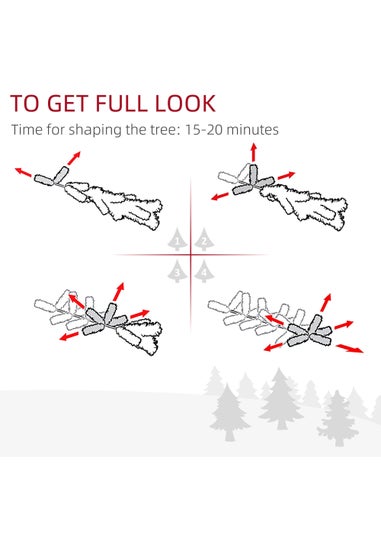 TO GET FULL LOOK
Time for shaping the tree: 15-20 minutes

1 2
3 4