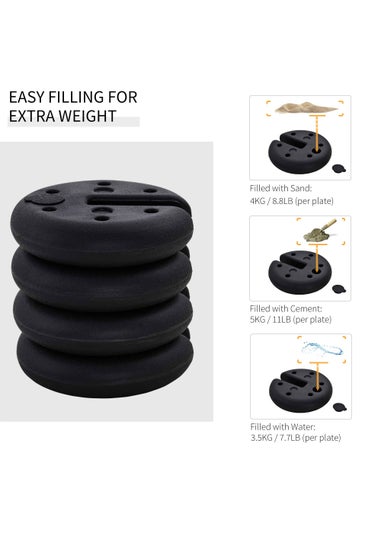 EASY FILLING FOR EXTRA WEIGHT

Filled with Sand:
4KG / 8.8LB (per plate)

Filled with Cement:
5KG / 11LB (per plate)

Filled with Water:
3.5KG / 7.7LB (per plate)