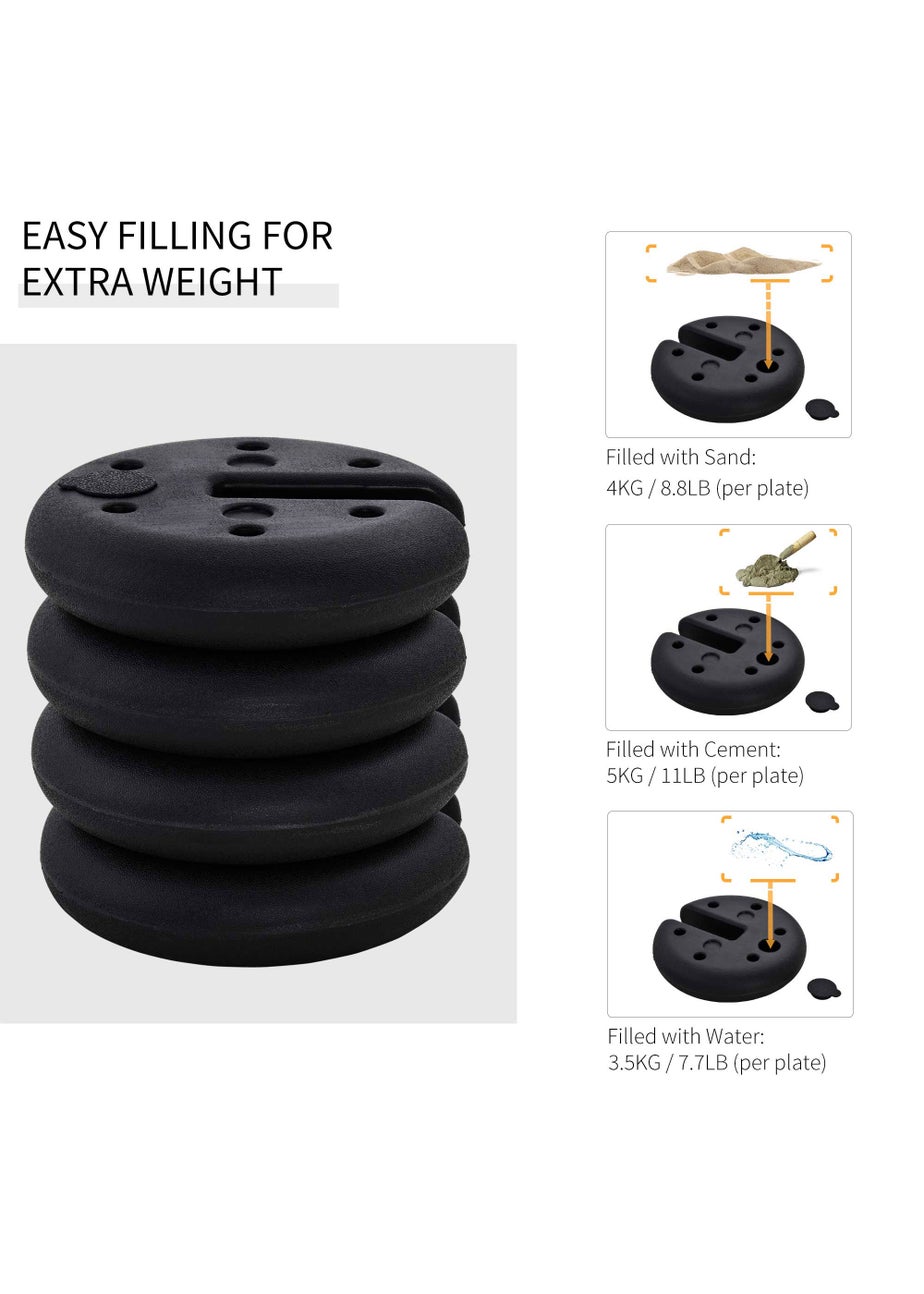 EASY FILLING FOR EXTRA WEIGHT

Filled with Sand:
4KG / 8.8LB (per plate)

Filled with Cement:
5KG / 11LB (per plate)

Filled with Water:
3.5KG / 7.7LB (per plate)