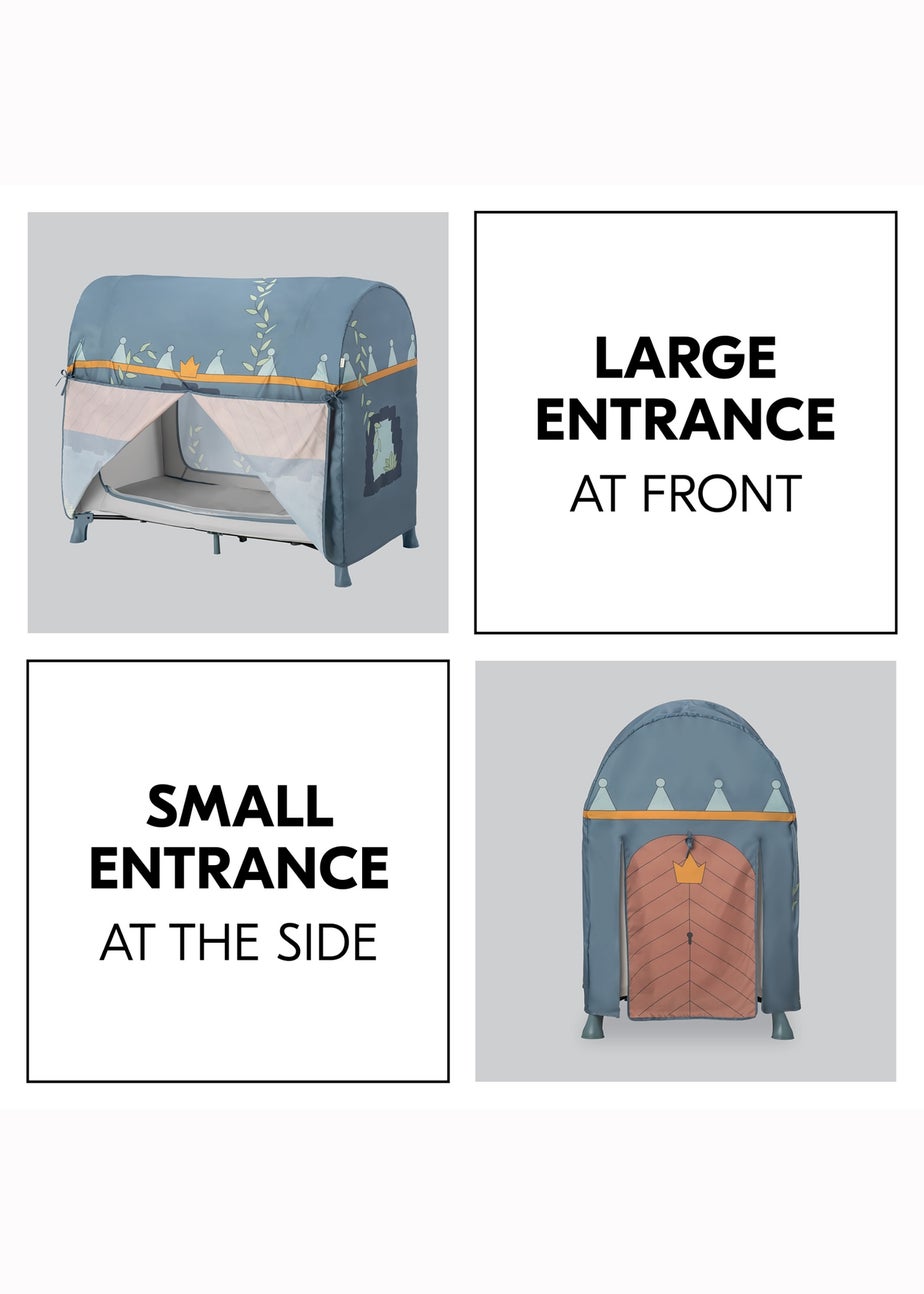 LARGE ENTRANCE
AT FRONT

SMALL ENTRANCE
AT THE SIDE