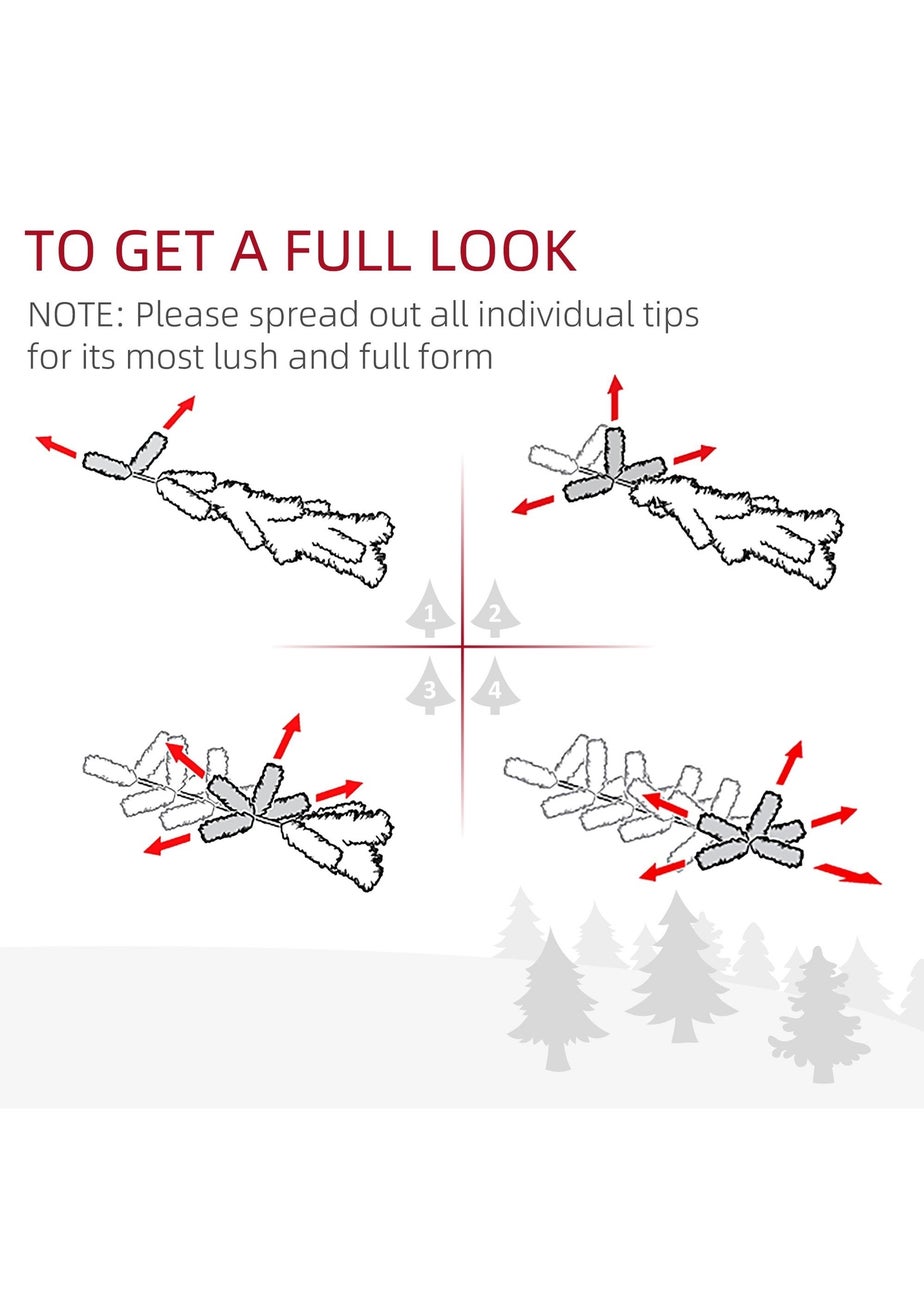 TO GET A FULL LOOK

NOTE: Please spread out all individual tips for its most lush and full form

1
2
3
4