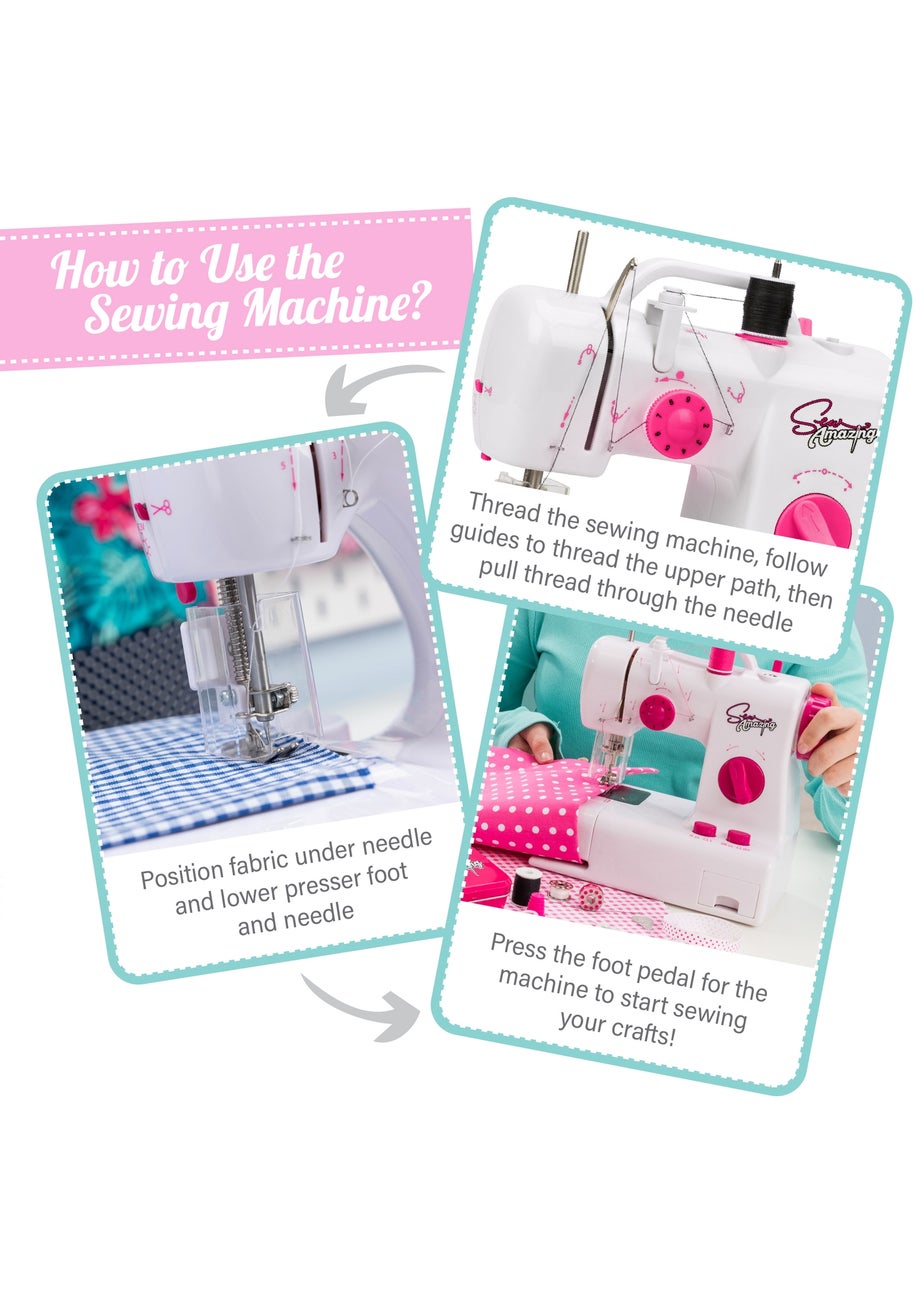 How to Use the Sewing Machine?

Sew Amazing

Thread the sewing machine, follow guides to thread the upper path, then pull thread through the needle

Position fabric under needle and lower presser foot and needle

Sew Amazing

Press the foot pedal for the machine to start sewing your crafts!