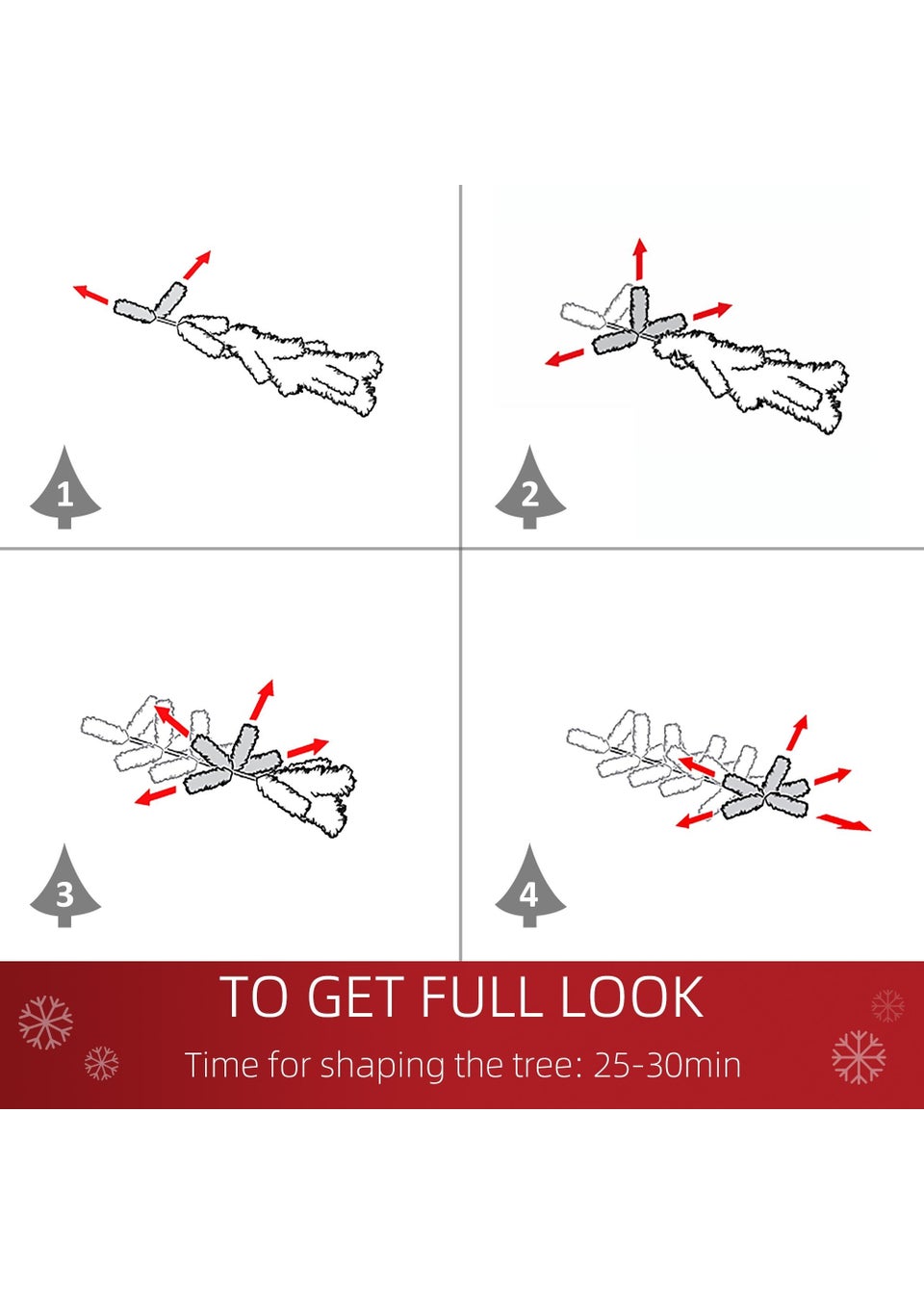 1

2

3

4

TO GET FULL LOOK

Time for shaping the tree: 25-30min